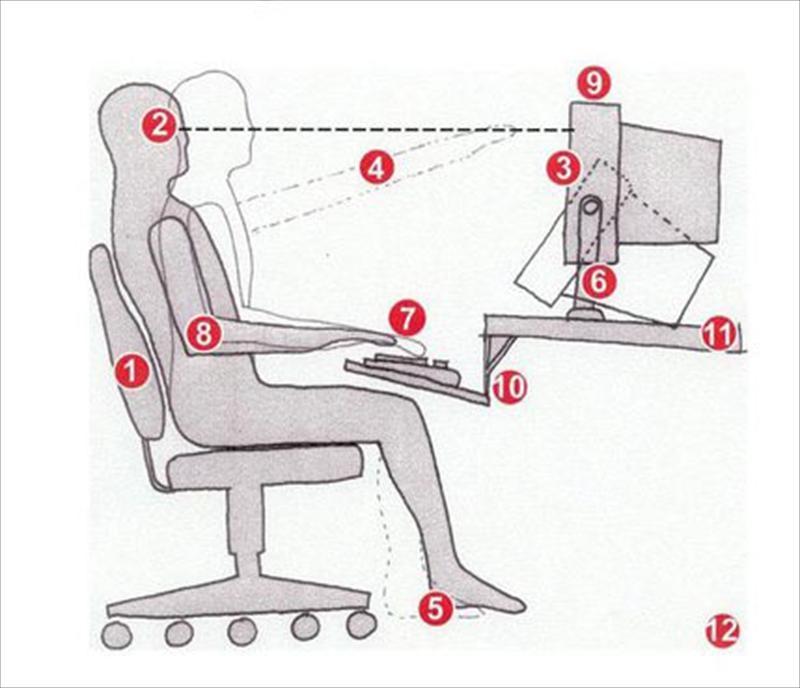 9
2
4
3
6
7
8
11
1
10
5
12