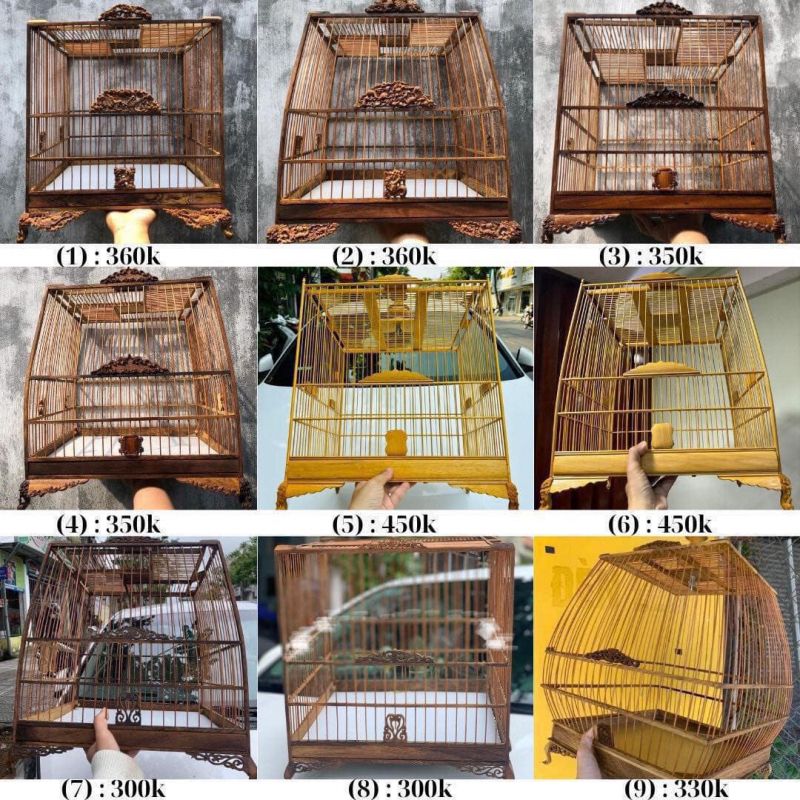 (1) : 360k
(2) : 360k
(3) : 350k
(4) : 350k
(5) : 450k
(6) : 450k
(7) : 300k
(8) : 300k
(9) : 330k